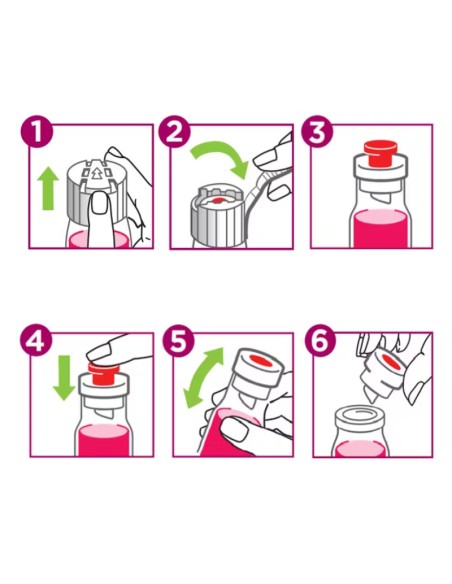 1
2
3
4
5
6